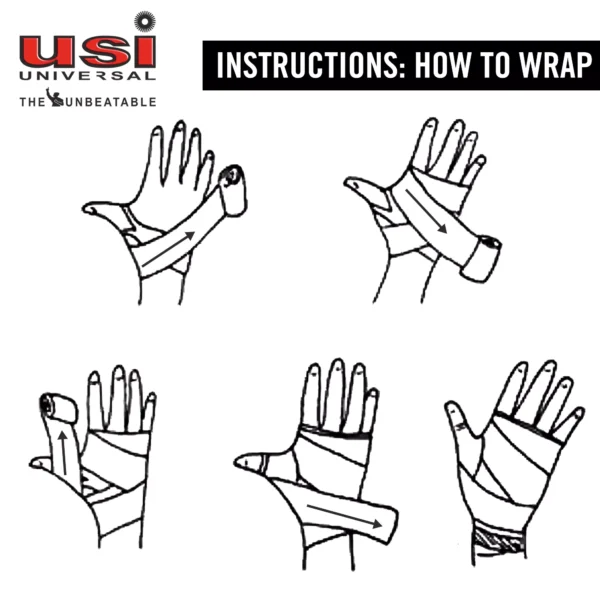 USI
UNIVERSAL
THE UNBEATABLE

INSTRUCTIONS: HOW TO WRAP